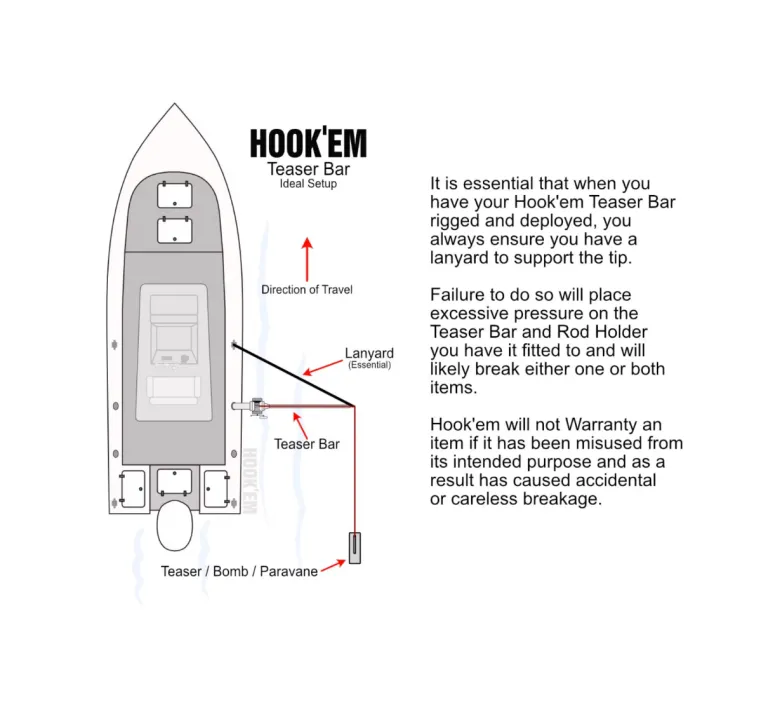 HOOK'EM
Teaser Bar
Ideal Setup

Direction of Travel

Lanyard
(Essential)

Teaser Bar

HOOK'EM

Teaser / Bomb / Paravane

It is essential that when you have your Hook'em Teaser Bar rigged and deployed, you always ensure you have a lanyard to support the tip.

Failure to do so will place excessive pressure on the Teaser Bar and Rod Holder you have it fitted to and will likely break either one or both items.

Hook'em will not Warranty an item if it has been misused from its intended purpose and as a result has caused accidental or careless breakage.